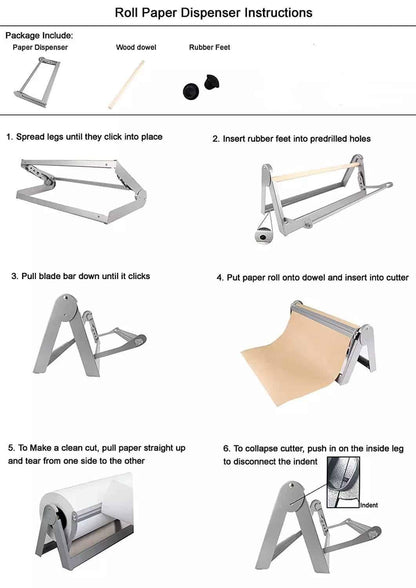 Roll Paper Dispenser Instructions

Package Include:

Paper Dispenser

Wood dowel

Rubber Feet

1. Spread legs until they click into place

2. Insert rubber feet into predrilled holes

3. Pull blade bar down until it clicks

4. Put paper roll onto dowel and insert into cutter

5. To Make a clean cut, pull paper straight up and tear from one side to the other

6. To collapse cutter, push in on the inside leg to disconnect the indent

Indent